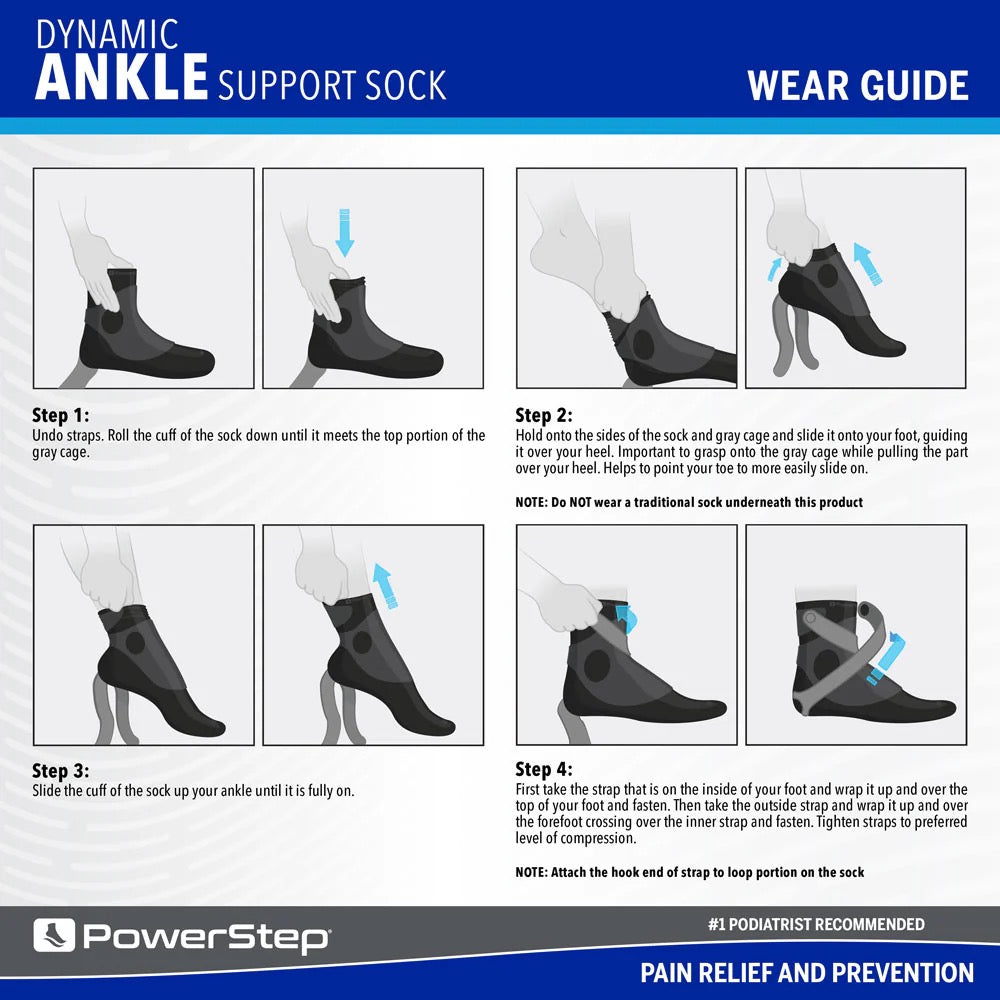 DYNAMIC
ANKLE SUPPORT SOCK

WEAR GUIDE

Step 1:
Undo straps. Roll the cuff of the sock down until it meets the top portion of the gray cage.

Step 2:
Hold onto the sides of the sock and gray cage and slide it onto your foot, guiding it over your heel. Important to grasp onto the gray cage while pulling the part over your heel. Helps to point your toe to more easily slide on.

NOTE: Do NOT wear a traditional sock underneath this product

Step 3:
Slide the cuff of the sock up your ankle until it is fully on.

Step 4:
First take the strap that is on the inside of your foot and wrap it up and over the top of your foot and fasten. Then take the outside strap and wrap it up and over the forefoot crossing over the inner strap and fasten. Tighten straps to preferred level of compression.

NOTE: Attach the hook end of strap to loop portion on the sock

PowerStep

#1 PODIATRIST RECOMMENDED

PAIN RELIEF AND PREVENTION